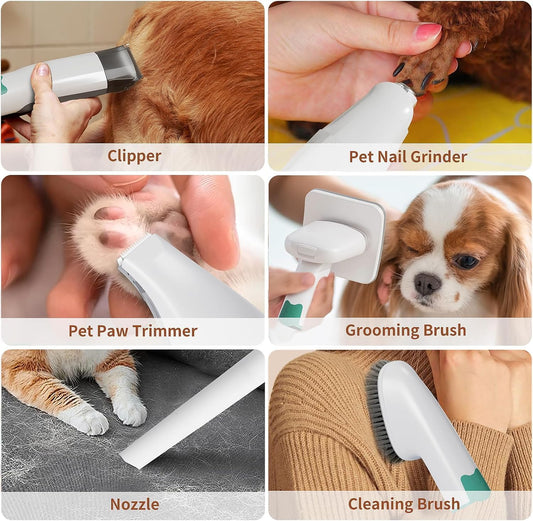 Clipper

Pet Nail Grinder

Pet Paw Trimmer

Grooming Brush

Nozzle

Cleaning Brush